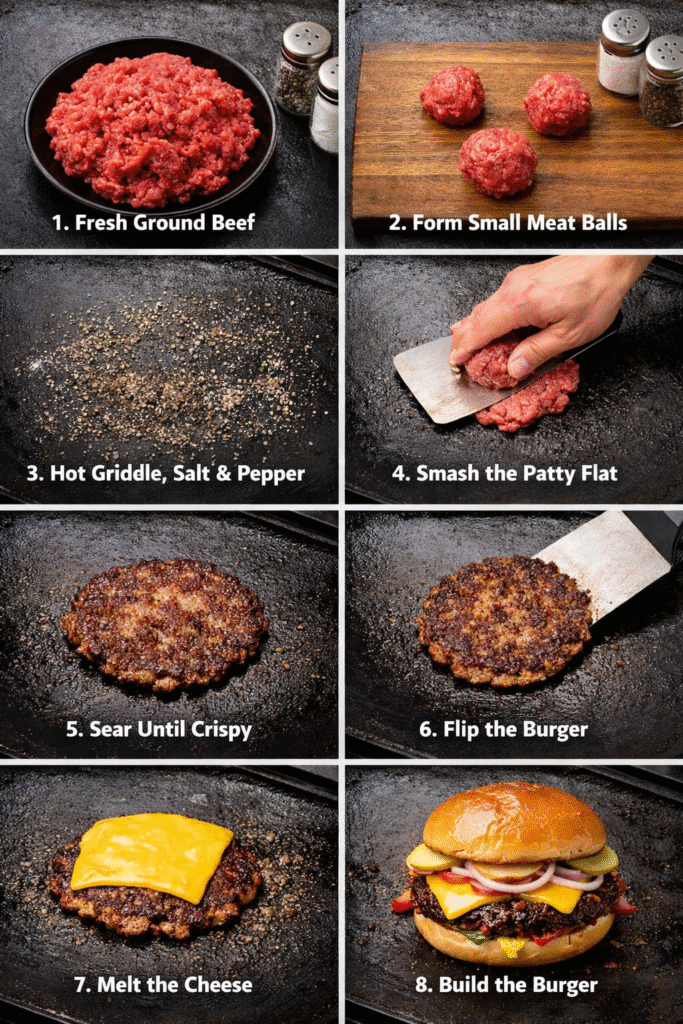 1. Fresh Ground Beef

2. Form Small Meat Balls

3. Hot Griddle, Salt & Pepper

4. Smash the Patty Flat

5. Sear Until Crispy

6. Flip the Burger

7. Melt the Cheese

8. Build the Burger